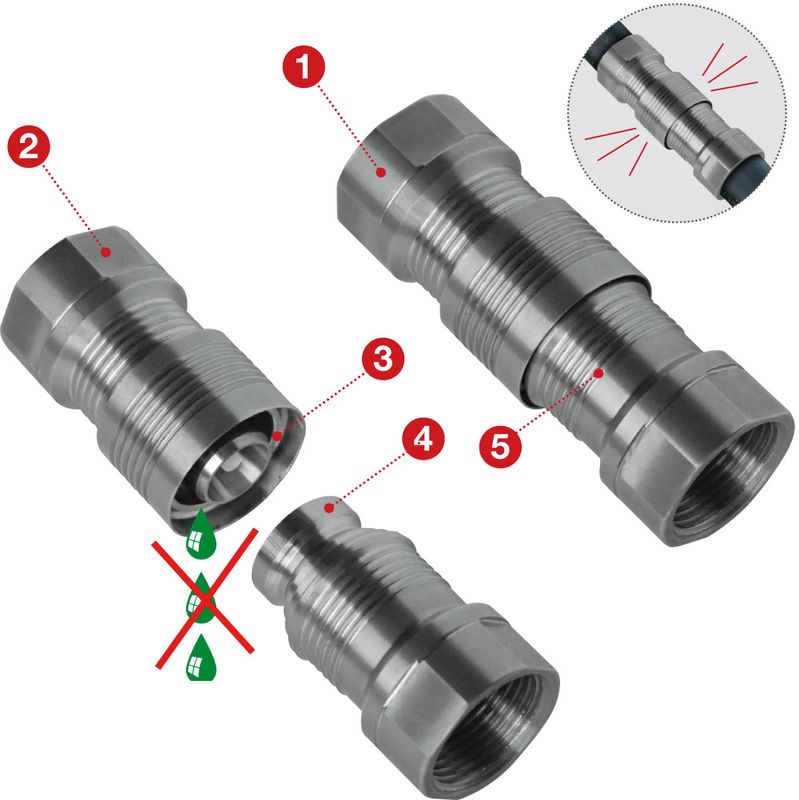 1
2
3
4
5